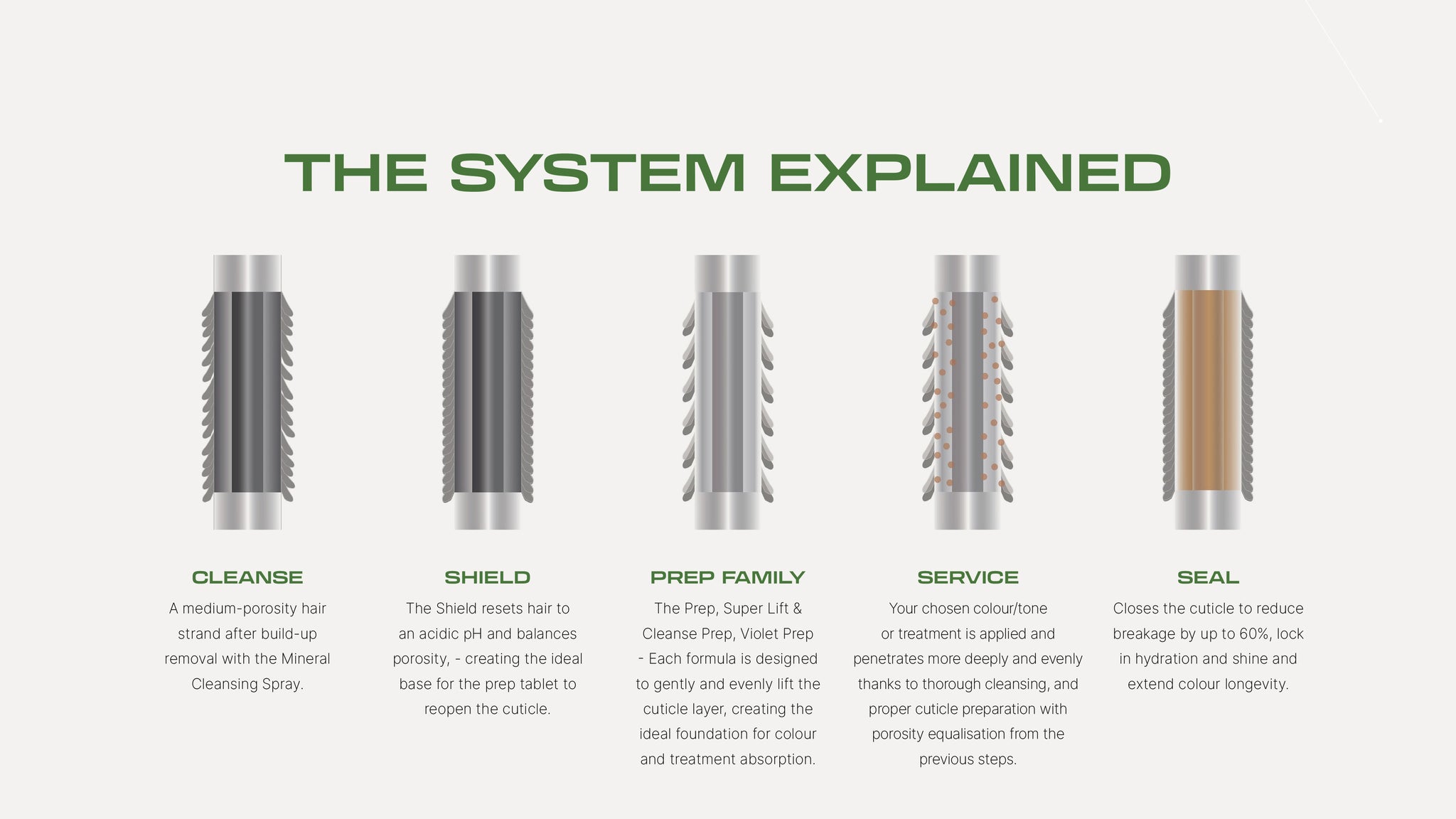 THE SYSTEM EXPLAINED

CLEANSE

A medium-porosity hair strand after build-up removal with the Mineral Cleansing Spray.

SHIELD

The Shield resets hair to an acidic pH and balances porosity, - creating the ideal base for the prep tablet to reopen the cuticle.

PREP FAMILY

The Prep, Super Lift & Cleanse Prep, Violet Prep - Each formula is designed to gently and evenly lift the cuticle layer, creating the ideal foundation for colour and treatment absorption.

SERVICE

Your chosen colour/tone or treatment is applied and penetrates more deeply and evenly thanks to thorough cleansing, and proper cuticle preparation with porosity equalisation from the previous steps.

SEAL

Closes the cuticle to reduce breakage by up to 60%, lock in hydration and shine and extend colour longevity.