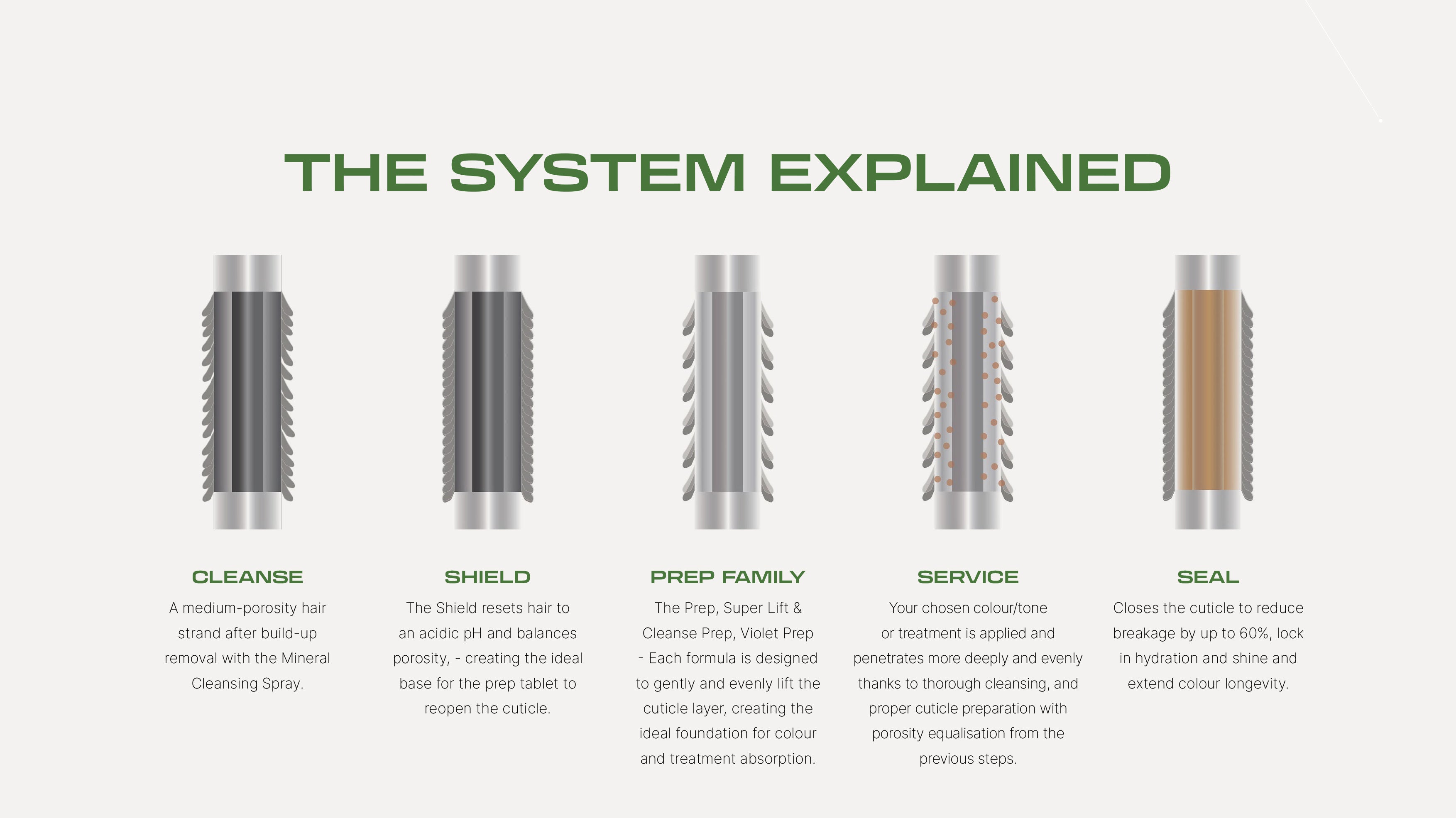 THE SYSTEM EXPLAINED

CLEANSE

A medium-porosity hair strand after build-up removal with the Mineral Cleansing Spray.

SHIELD

The Shield resets hair to an acidic pH and balances porosity, - creating the ideal base for the prep tablet to reopen the cuticle.

PREP FAMILY

The Prep, Super Lift & Cleanse Prep, Violet Prep - Each formula is designed to gently and evenly lift the cuticle layer, creating the ideal foundation for colour and treatment absorption.

SERVICE

Your chosen colour/tone or treatment is applied and penetrates more deeply and evenly thanks to thorough cleansing, and proper cuticle preparation with porosity equalisation from the previous steps.

SEAL

Closes the cuticle to reduce breakage by up to 60%, lock in hydration and shine and extend colour longevity.